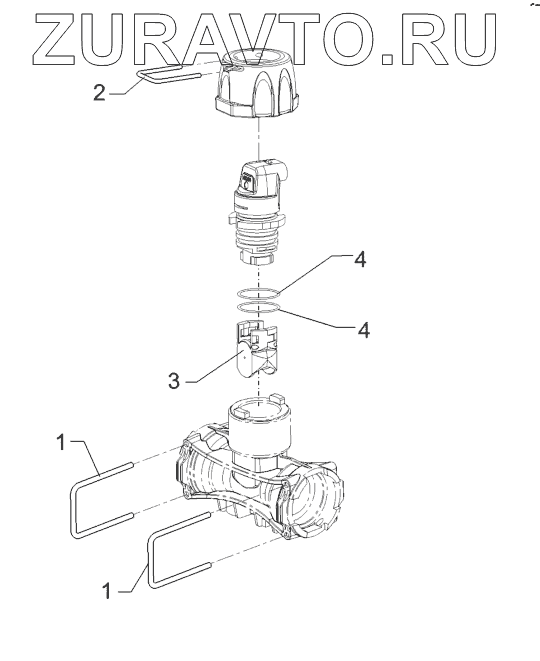 ZURAVTO.RU

2

4

4

3

1

1