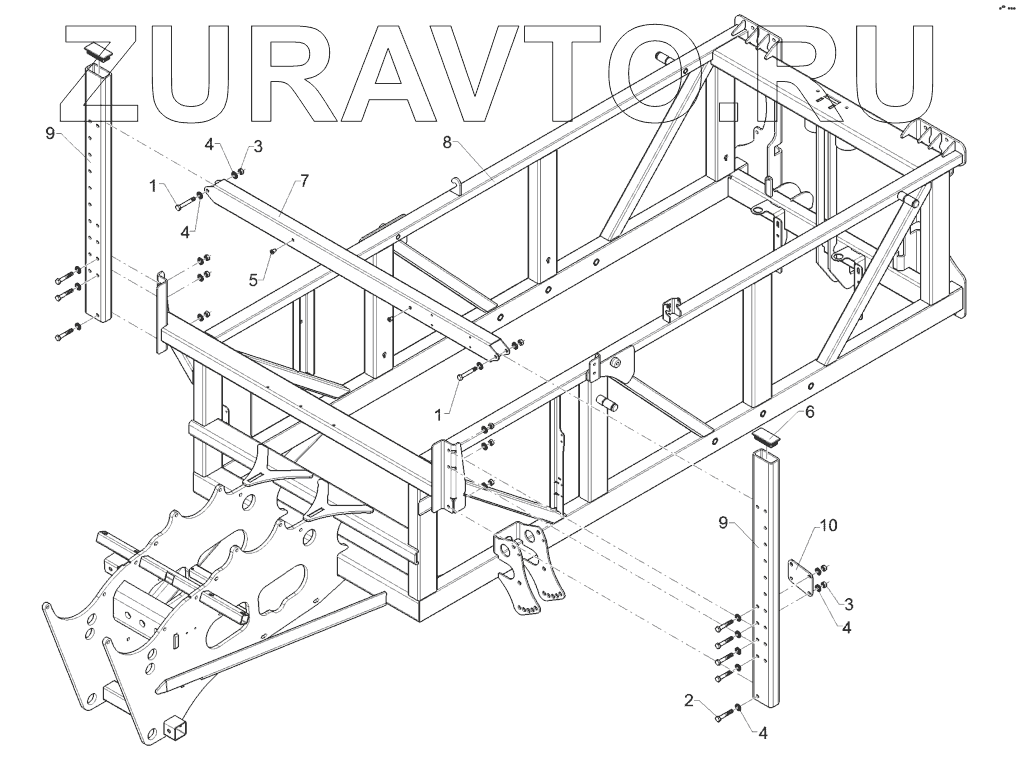 ZURAVTO.RU

9
4
3
1
4
7
8
5
1
6
9
10
3
4
2
4