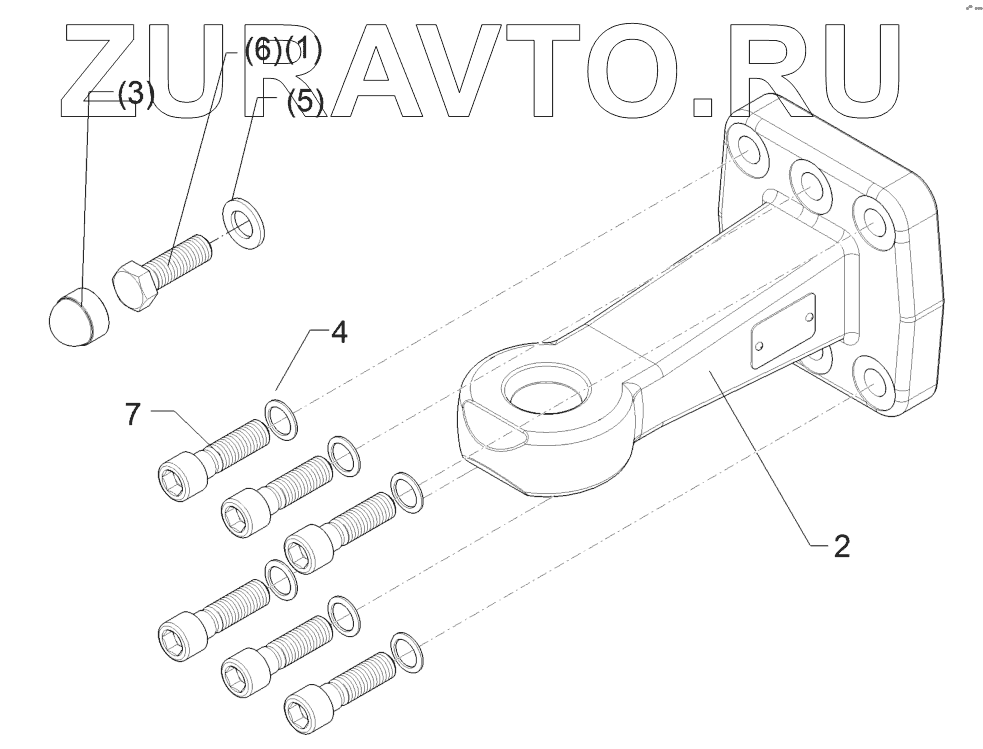 ZURAVTO.RU

(6)(1)
(3)
(5)
4
7
2