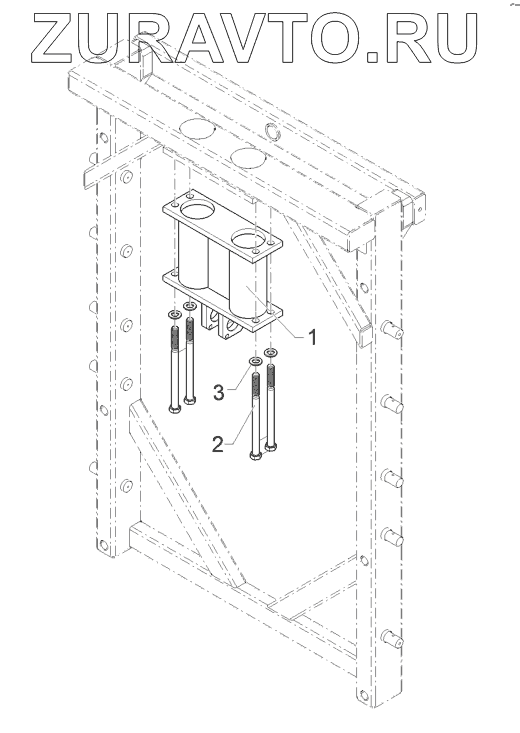 ZURAVTO.RU

1

3

2