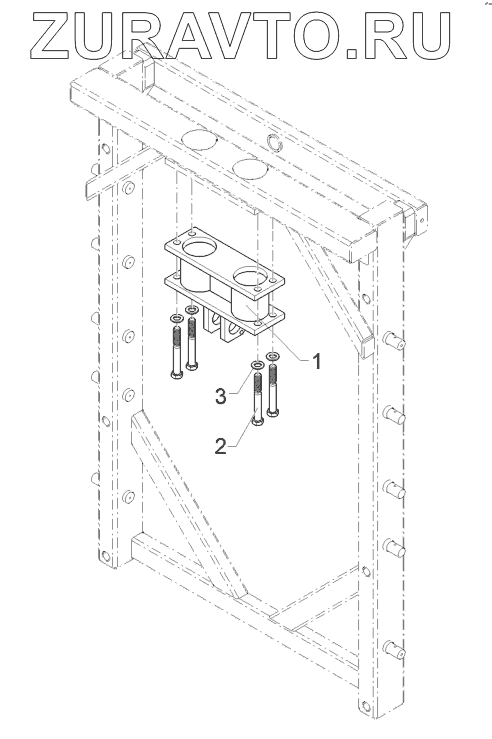 ZURAVTO.RU

1
3
2