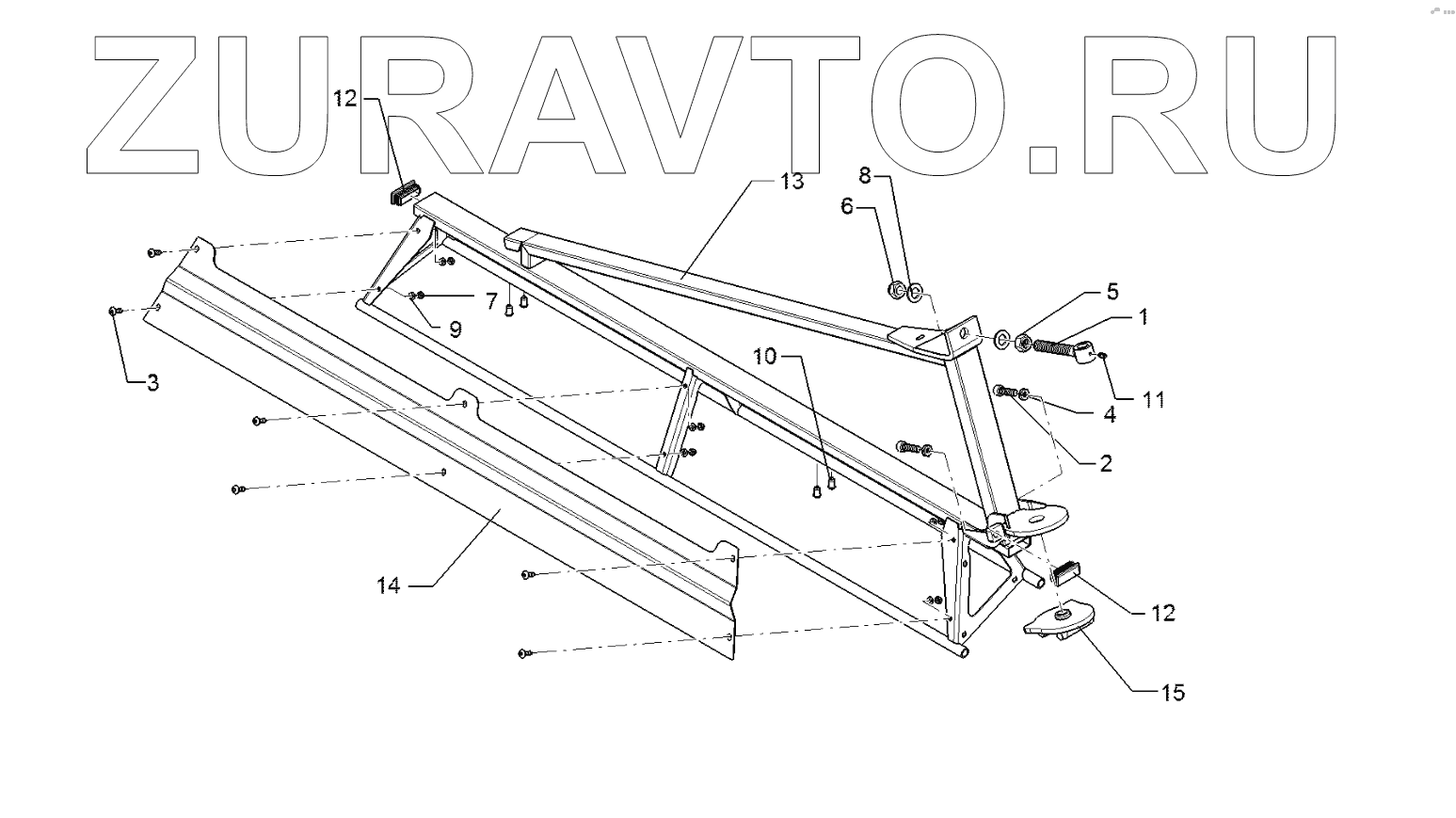 ZURAVTO.RU

12
13
8
6
5
1
7
9
3
10
11
4
2
14
12
15