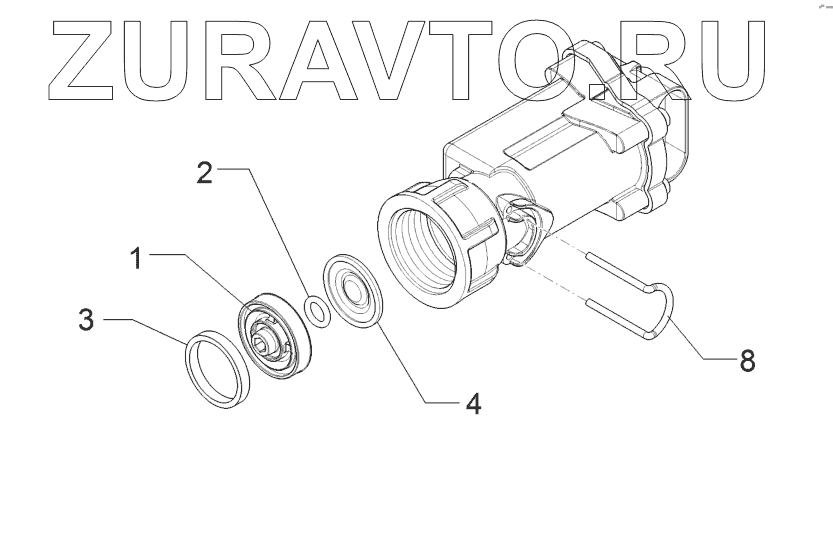 ZURAVTO.RU

2
1
3
4
8