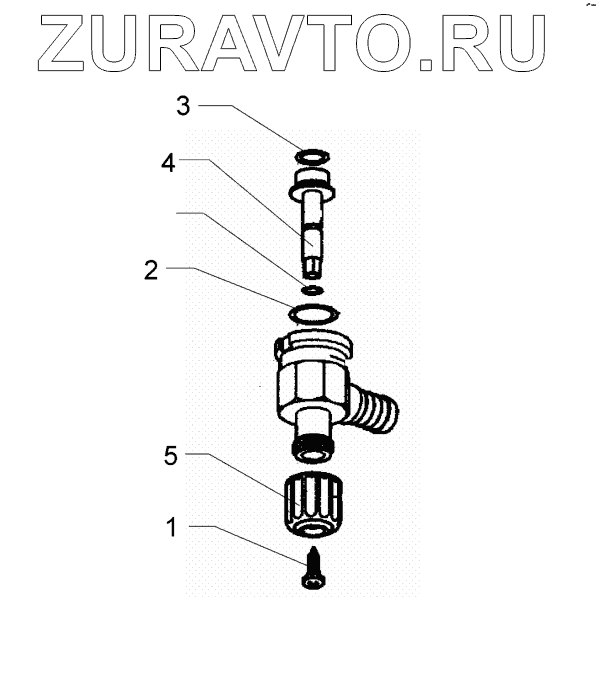 ZURAVTO.RU

3

4

2

5

1