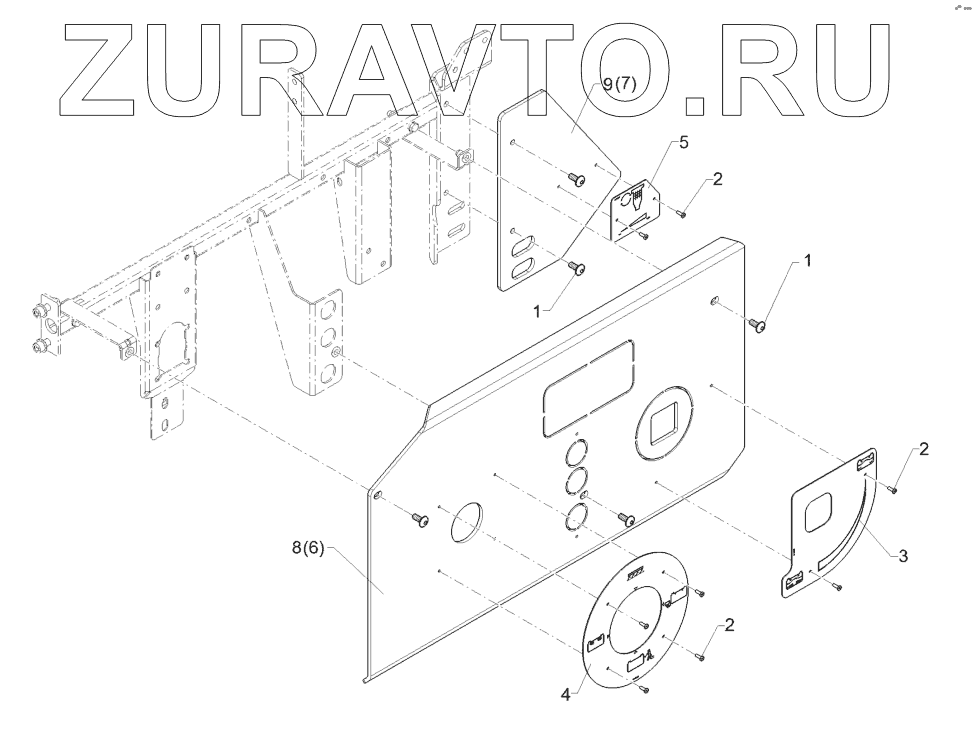 ZURAVTO.RU

9(7)
5
2
1
1
2
3
8(6)
2
4