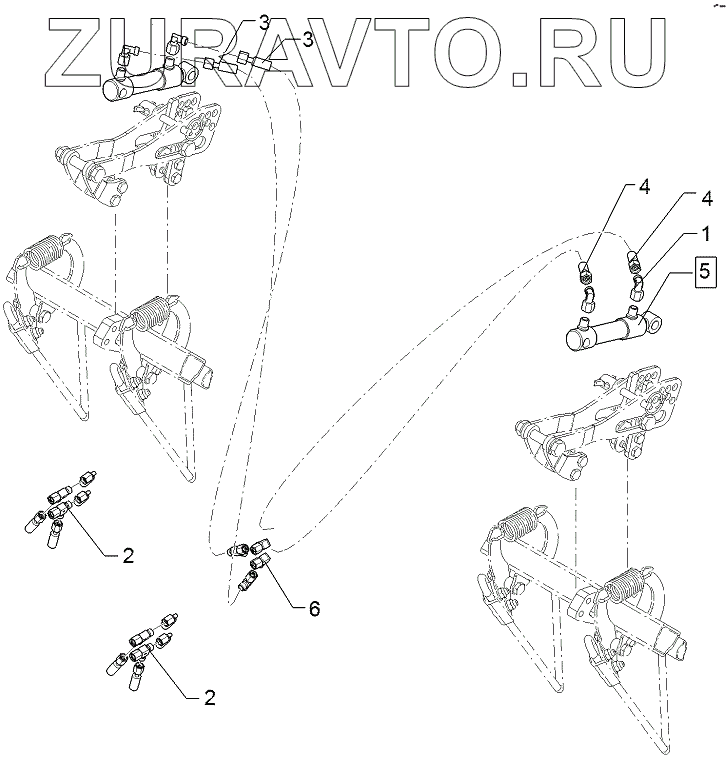 ZURAVTO.RU

3
3
4
4
1
5
2
6
2