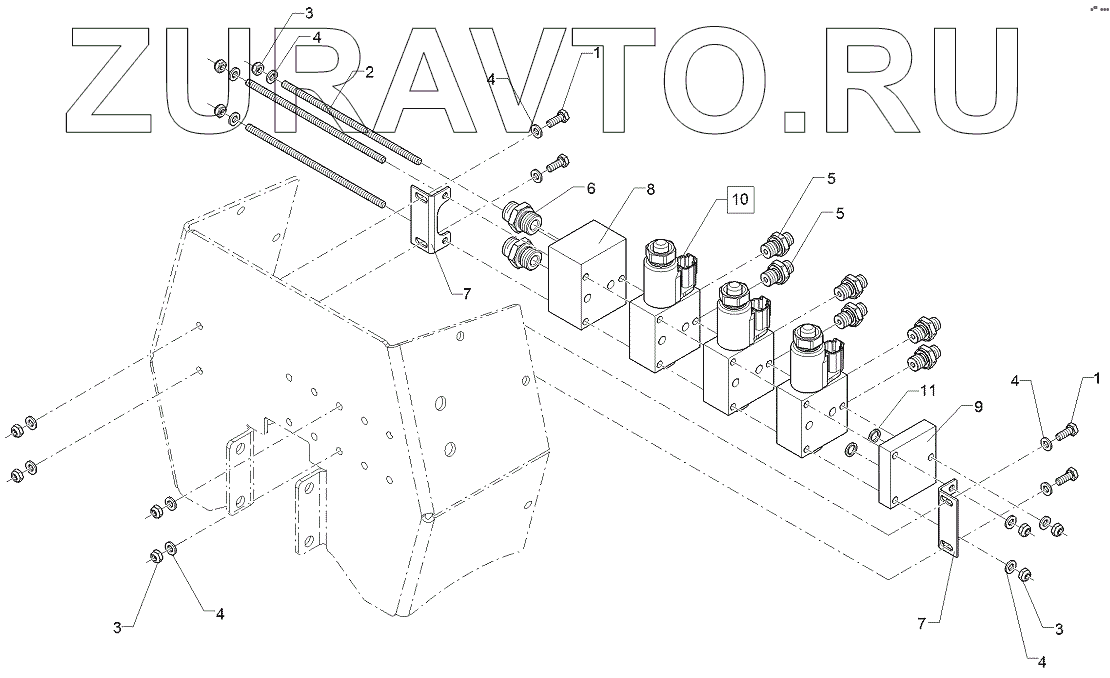 ZURAVTO.RU

3
4
2
4
1
6
8
10
5
5
7
11
9
4
1
3
4
7
3
4