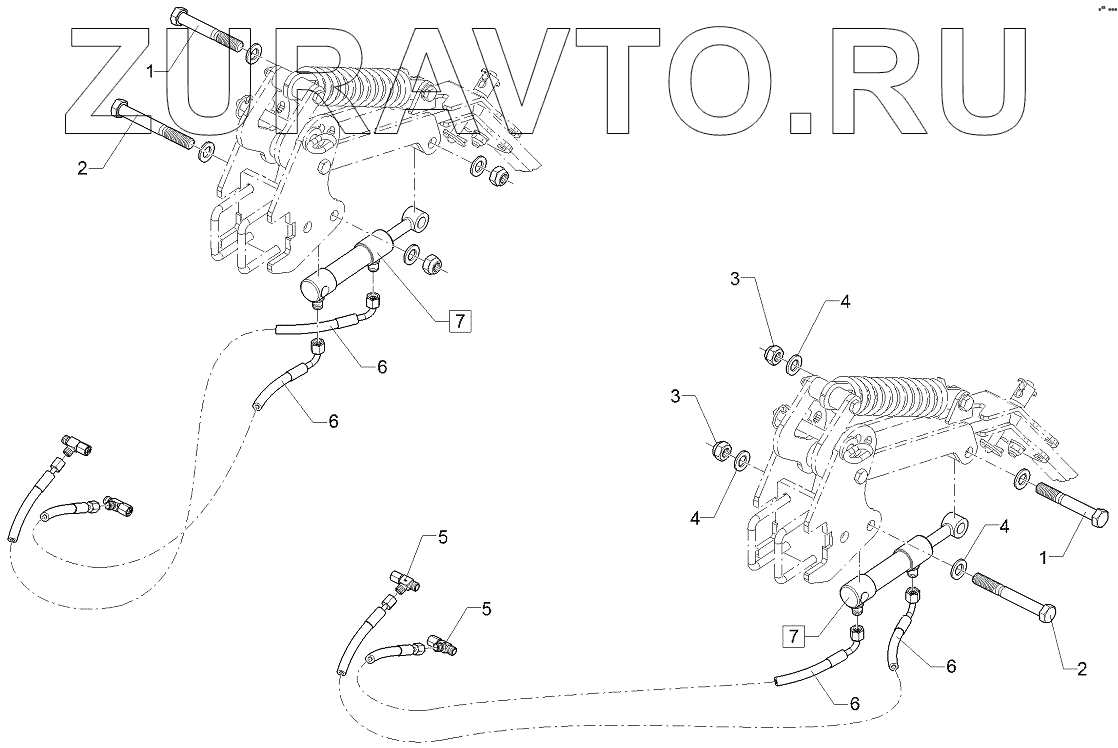 ZURAVTO.RU

1
2
7
6
6
3
4
3
4
4
1
5
5
7
6
6
2