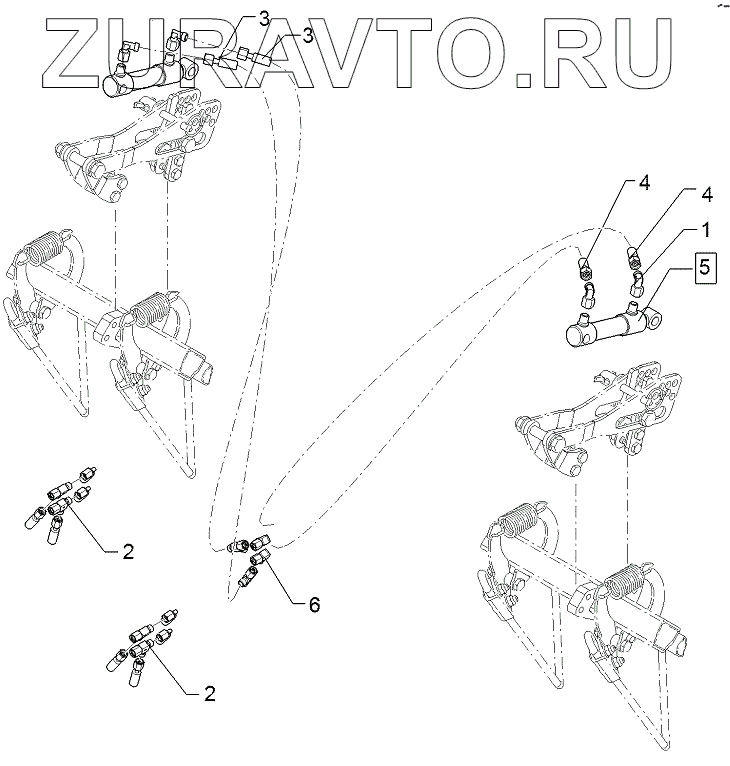 ZURAVTO.RU

3
3
4
4
1
5
2
6
2