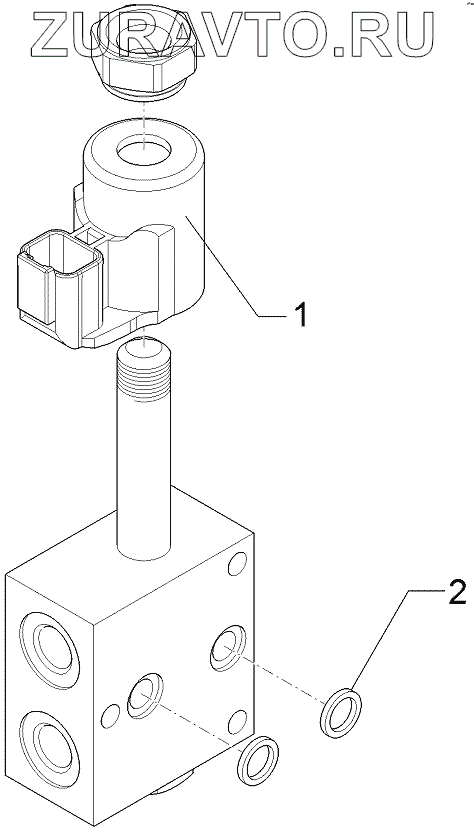 ZURAVTO.RU

1

2