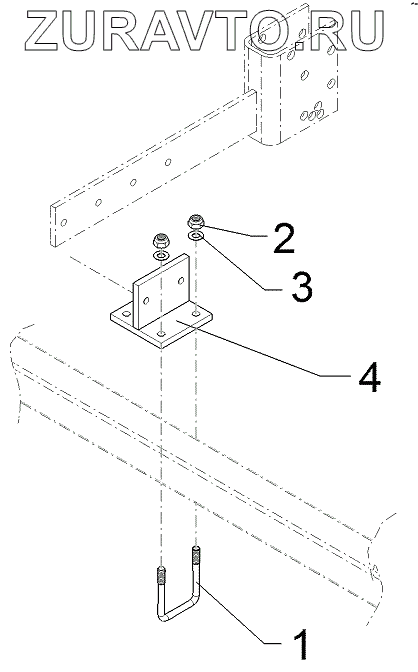 ZURAVTO.RU

2

3

4

1