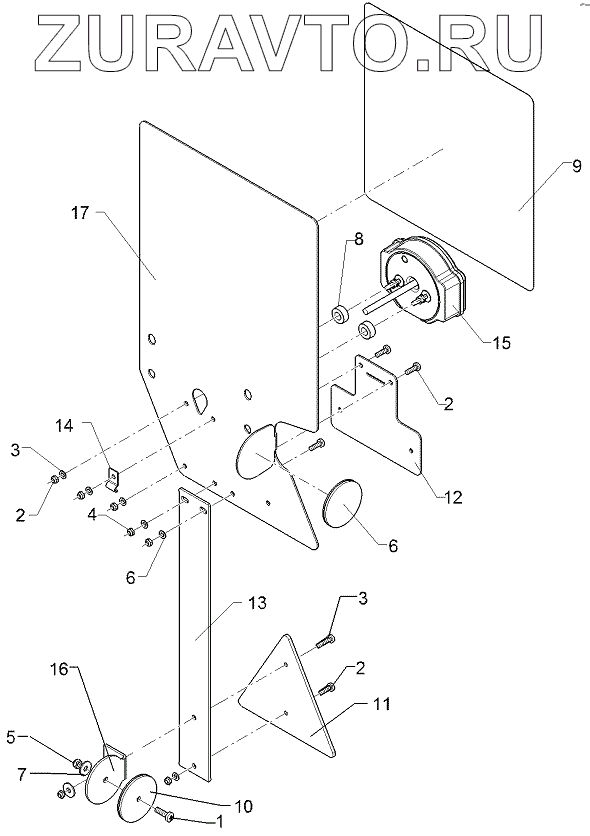 ZURAVTO.RU

9
17
8
15
2
14
3
2
12
4
6
6
13
3
2
16
11
5
7
10
1