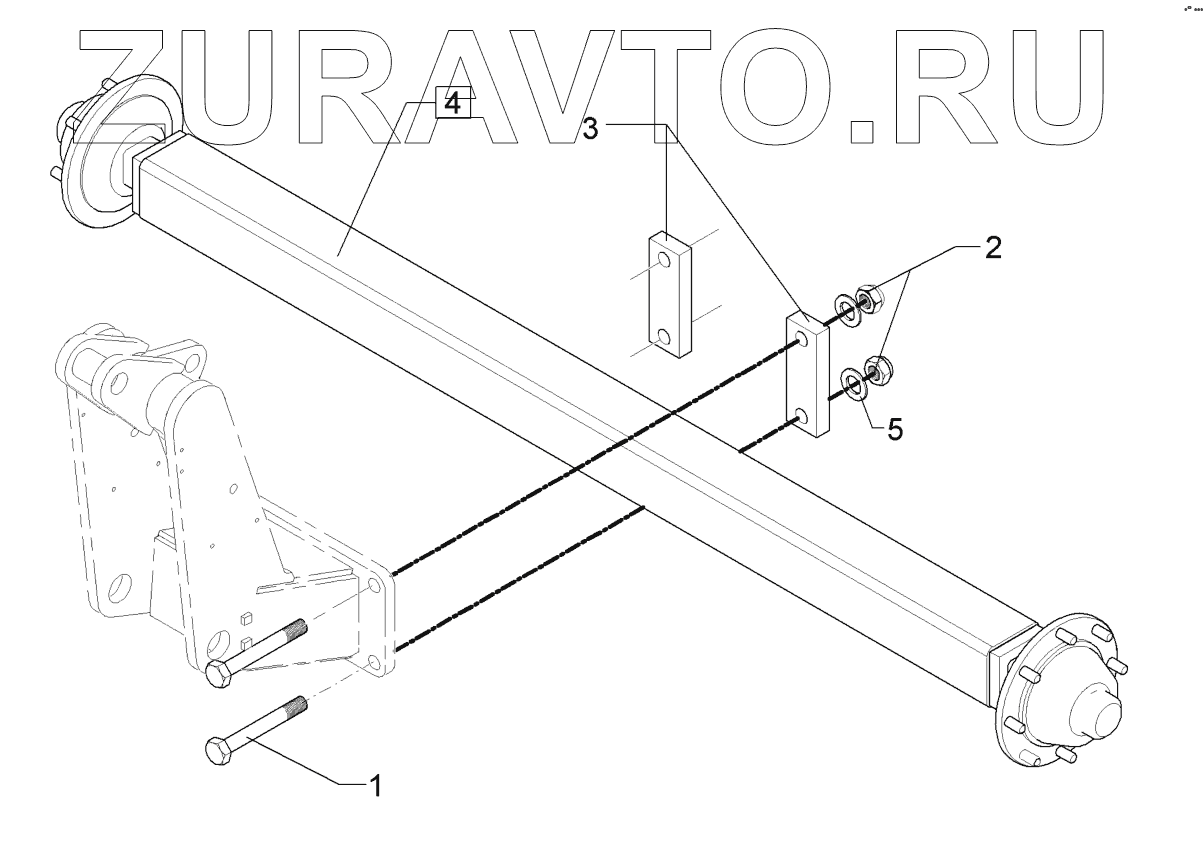 ZURAVTO.RU
4
3
2
5
1