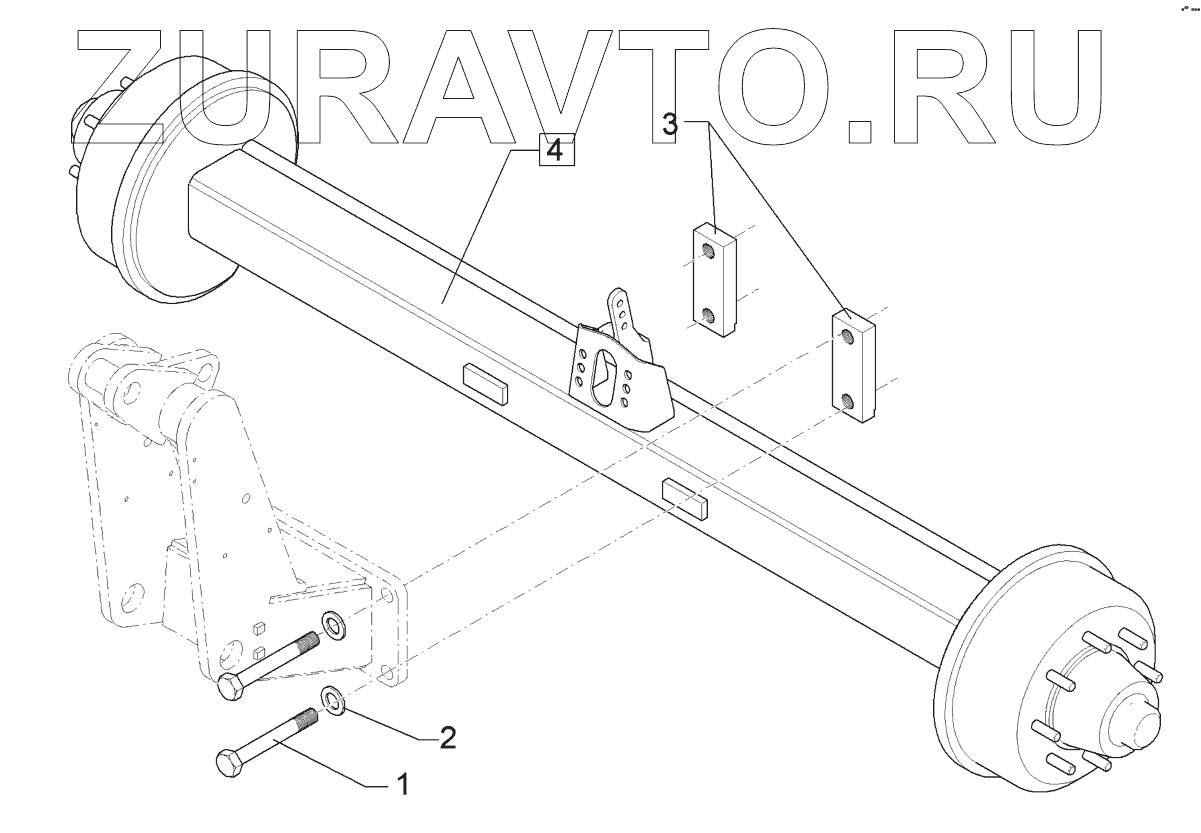 ZURAVTO.RU

4

3

2

1