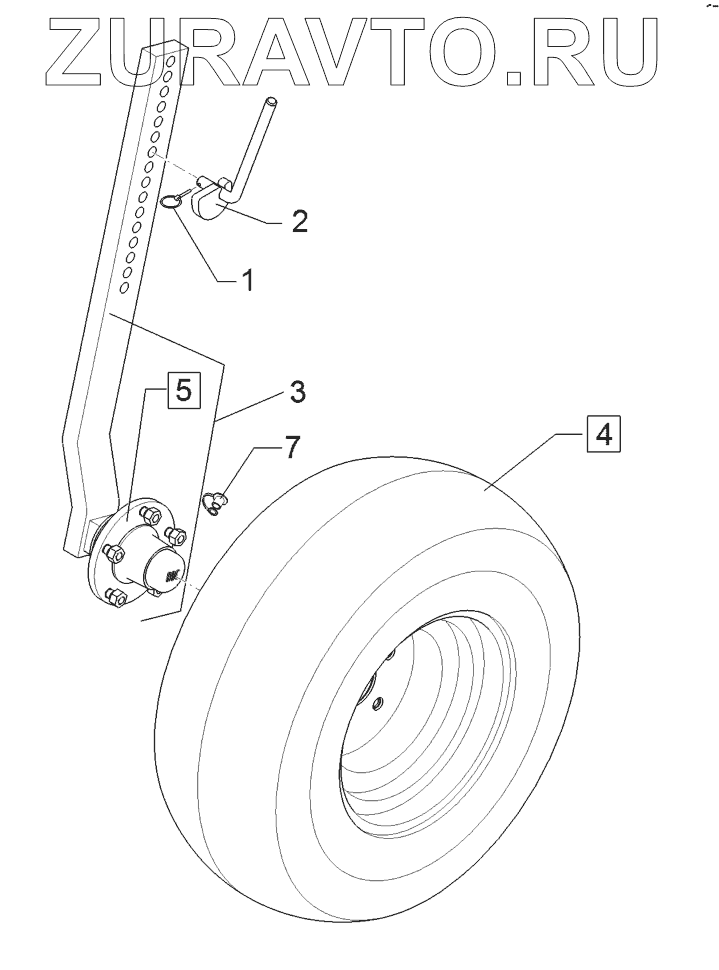 ZURAVTO.RU

2

1

5

3

7

4