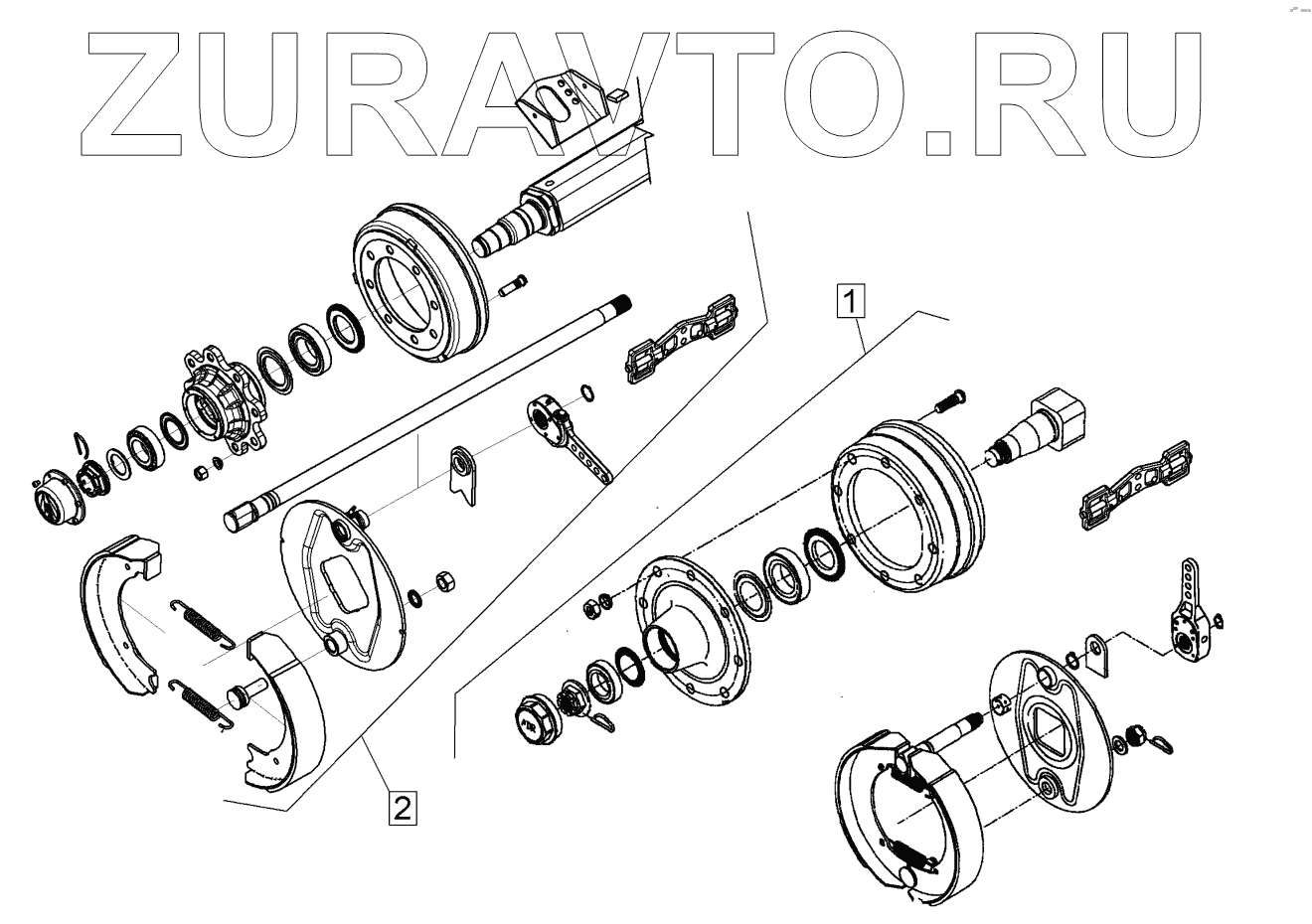 ZURAVTO.RU

1

2