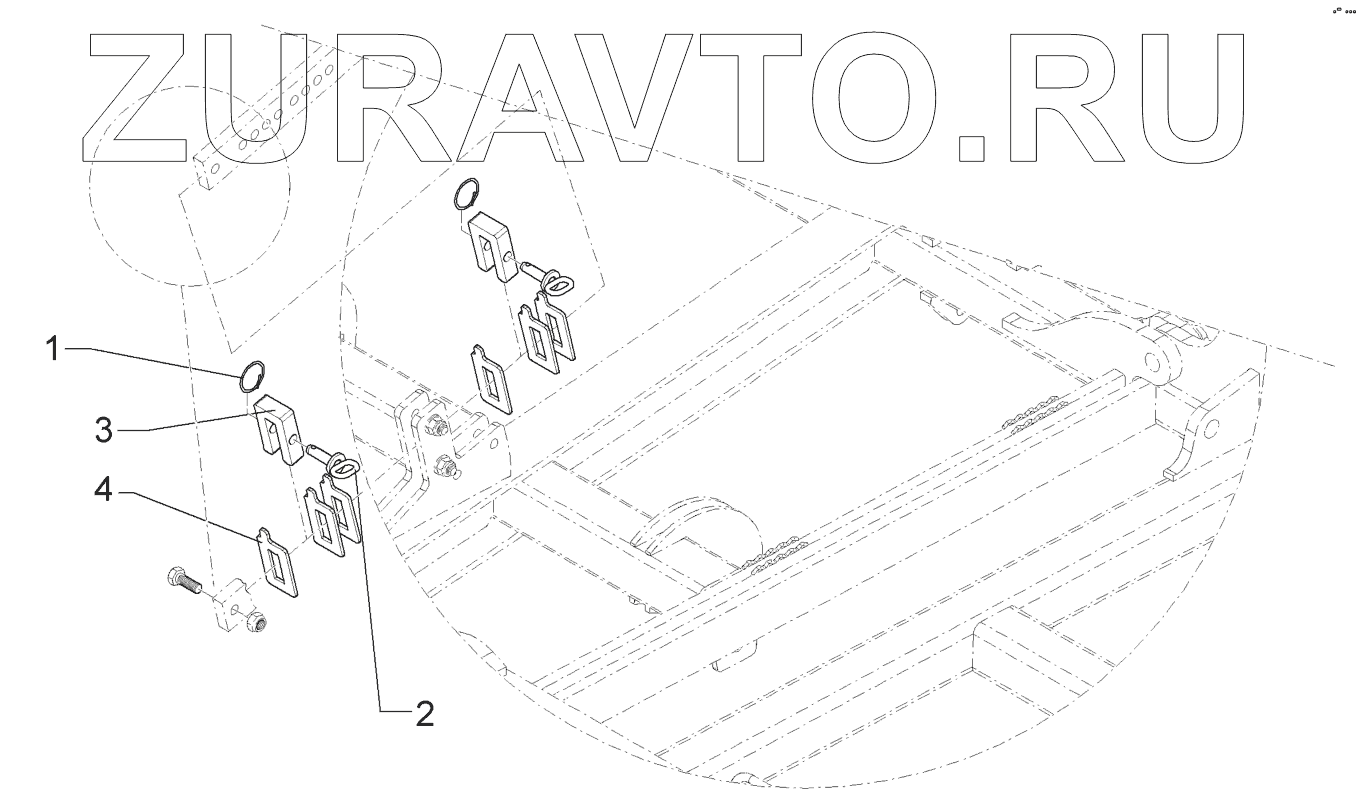 ZURAVTO.RU

1
3
4
2