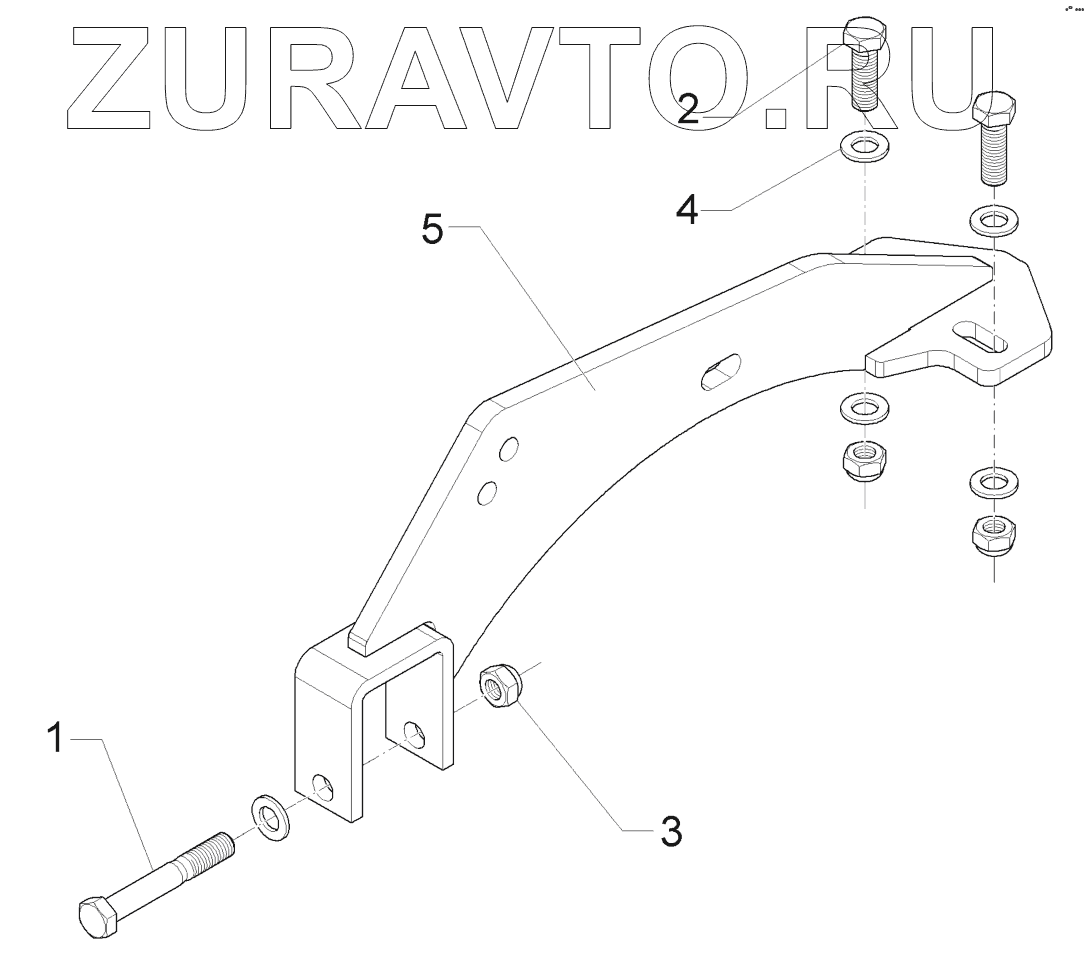 ZURAVTO.RU

2

4

5

1

3