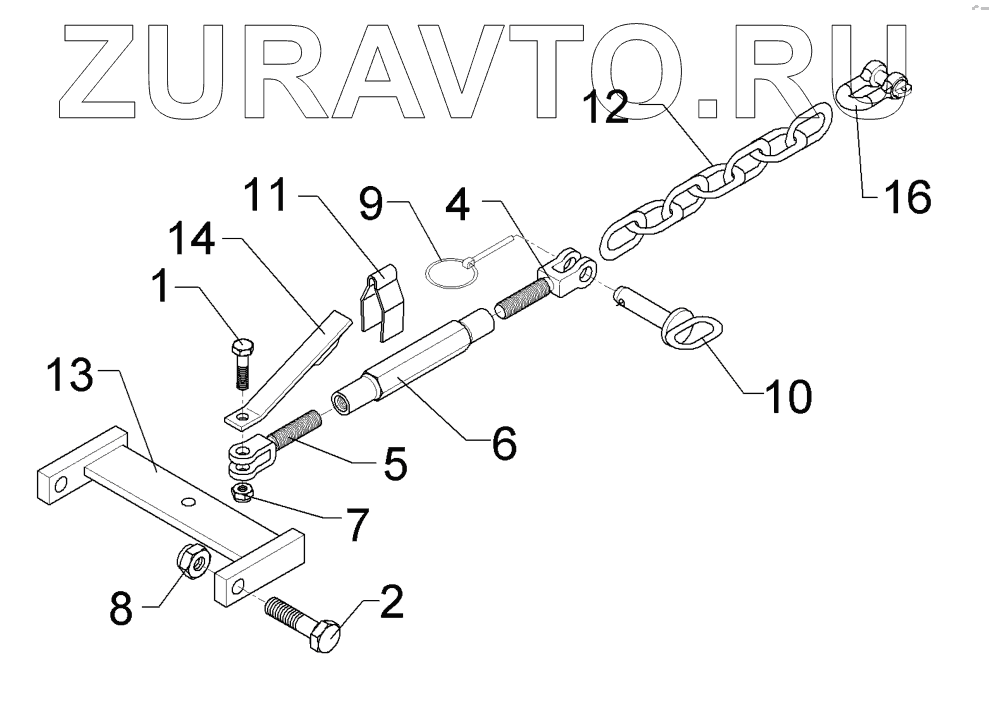 ZURAVTO.RU

12
16
11
9
4
14
1
10
13
6
5
7
8
2