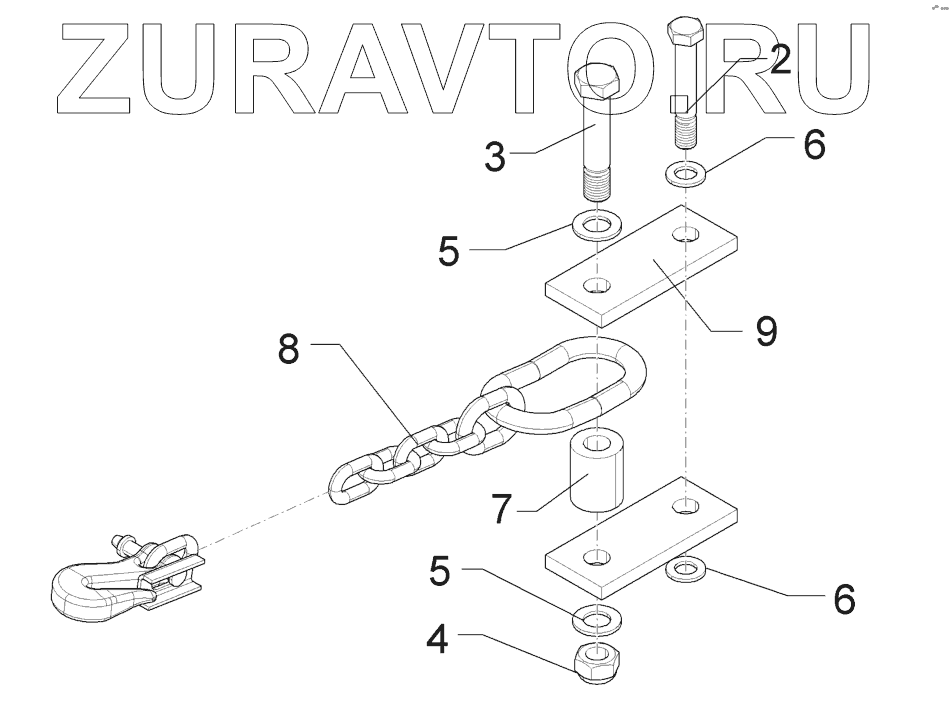 ZURAVTO.RU

2
3
6
5
9
8
7
5
6
4