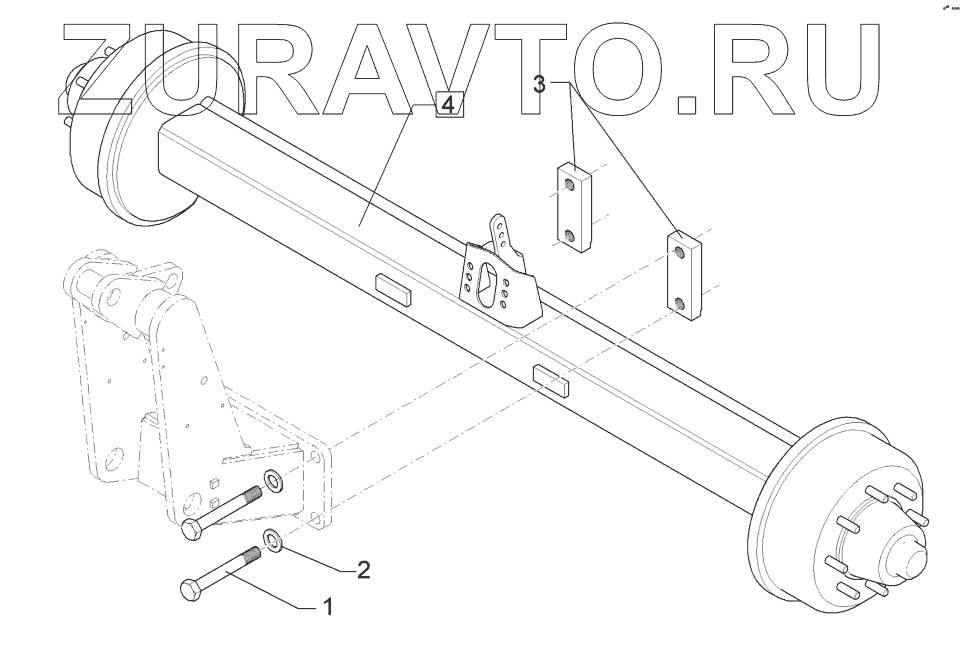 ZURAVTO.RU
4
3
2
1