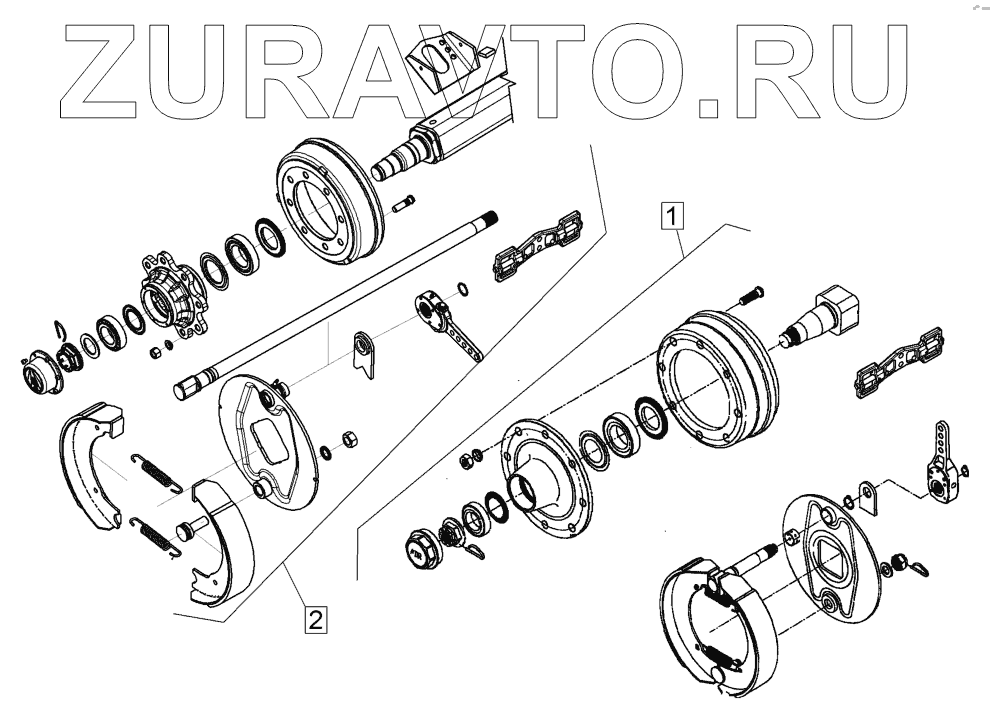 ZURAVTO.RU

1

2