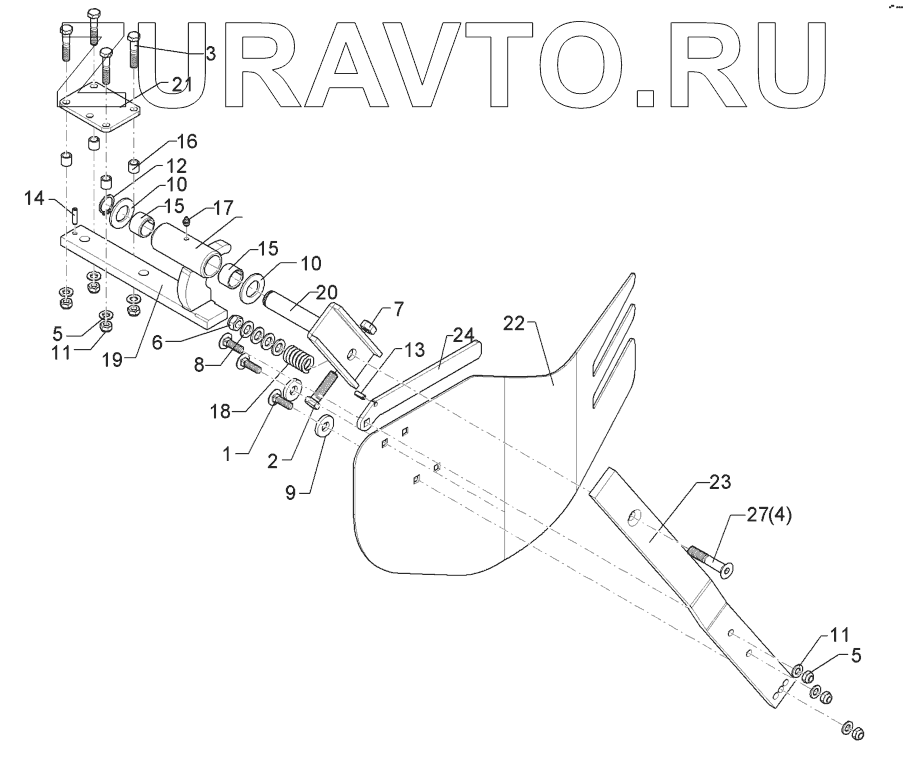 ZURAVTO.RU

3
21
16
12
10
14
15
17
15
10
20
7
5
11
19
6
8
13
24
22
18
1
2
9
23
27(4)
11
5