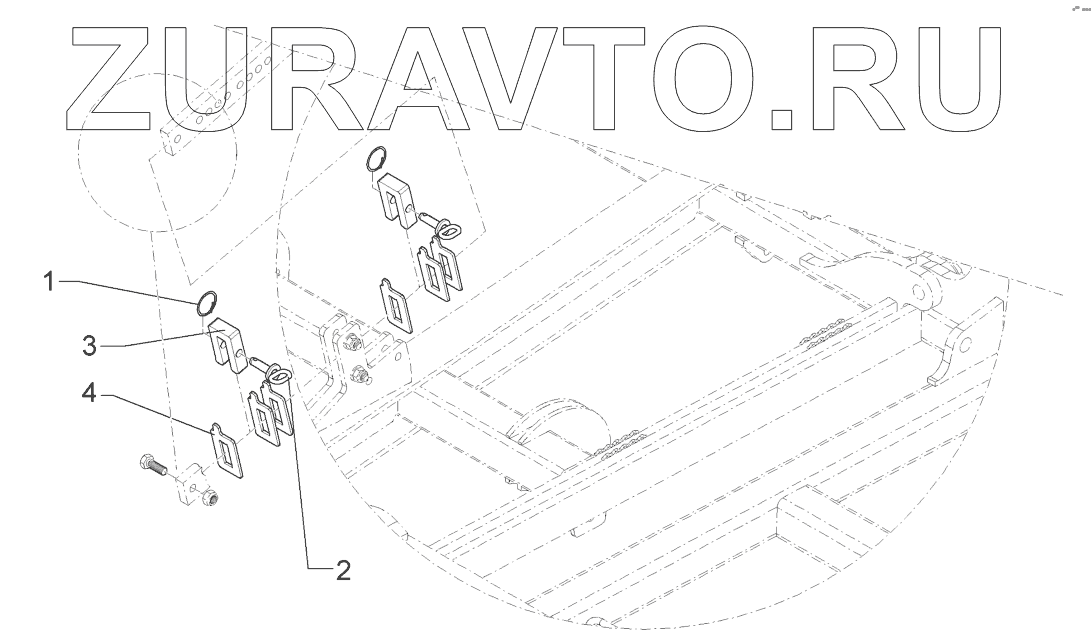 ZURAVTO.RU

1
3
4
2