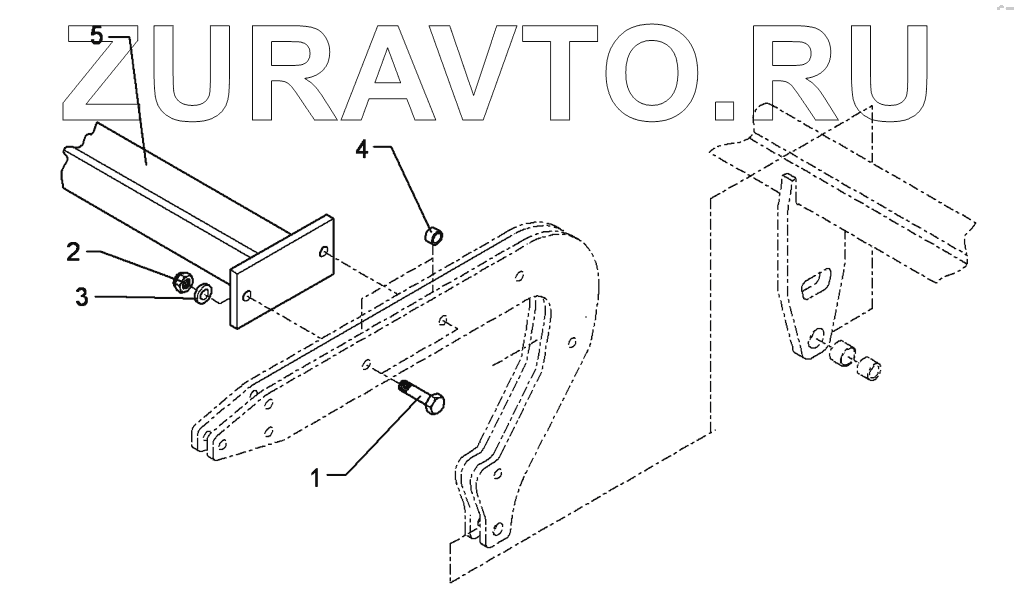 ZURAVTO.RU

5
4
2
3
1