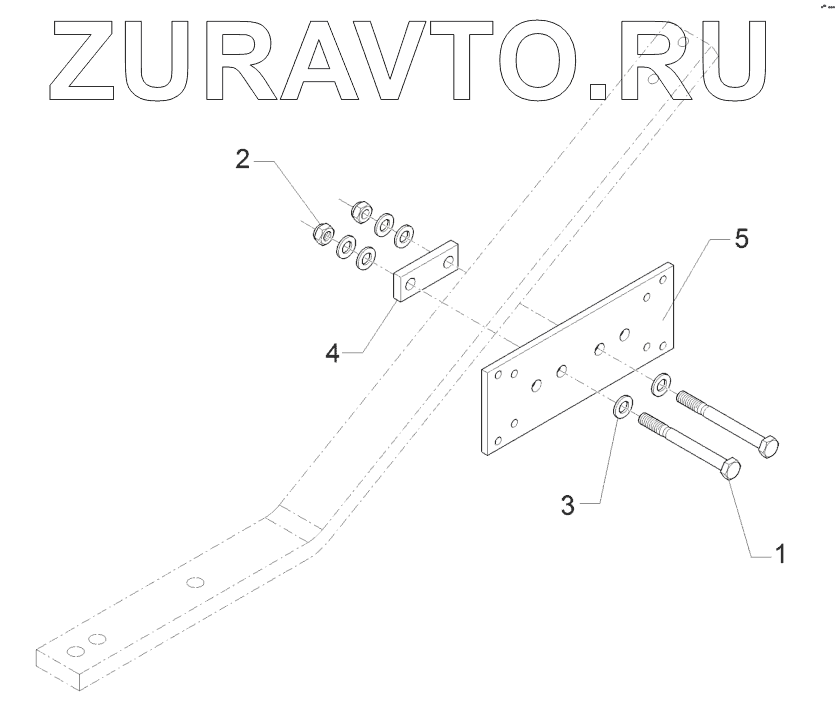 ZURAVTO.RU

2

5

4

3

1