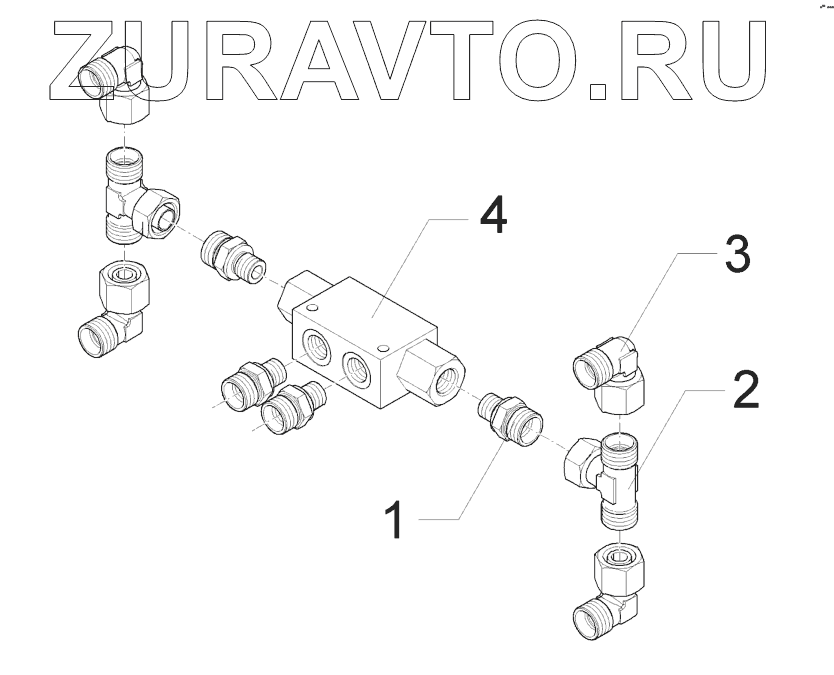 ZURAVTO.RU

4

3

2

1