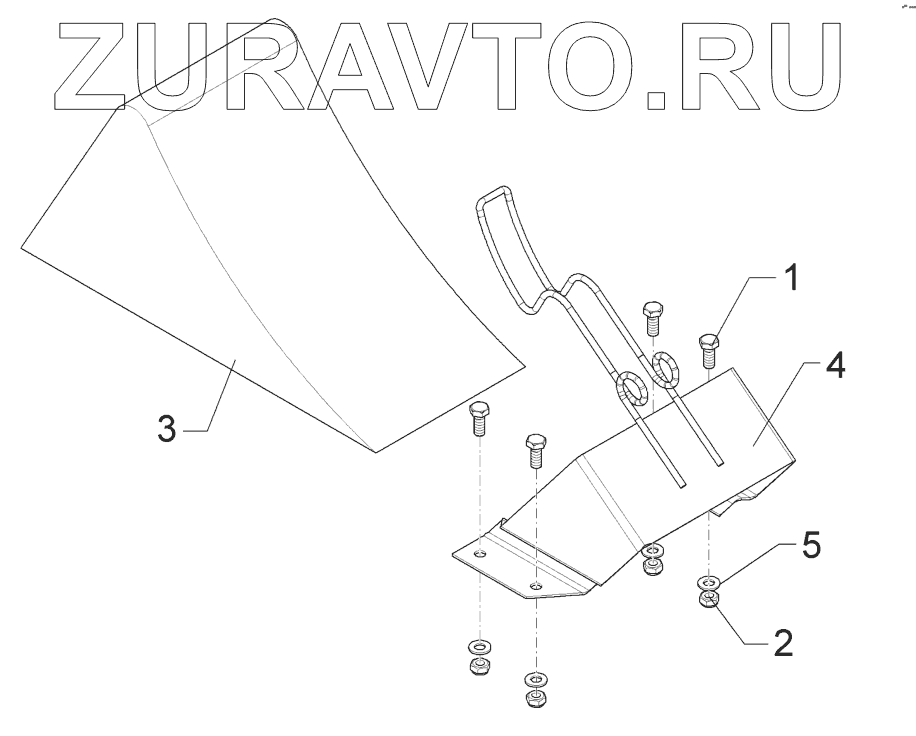 ZURAVTO.RU

1
4
3
5
2