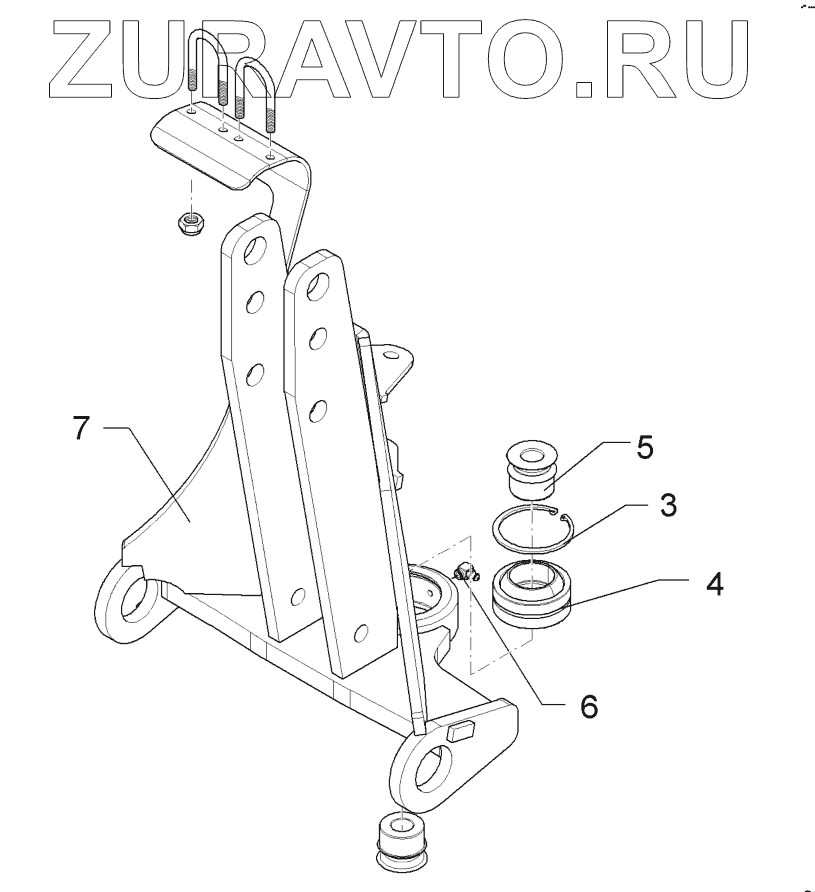 ZURAVTO.RU

7

5

3

4

6