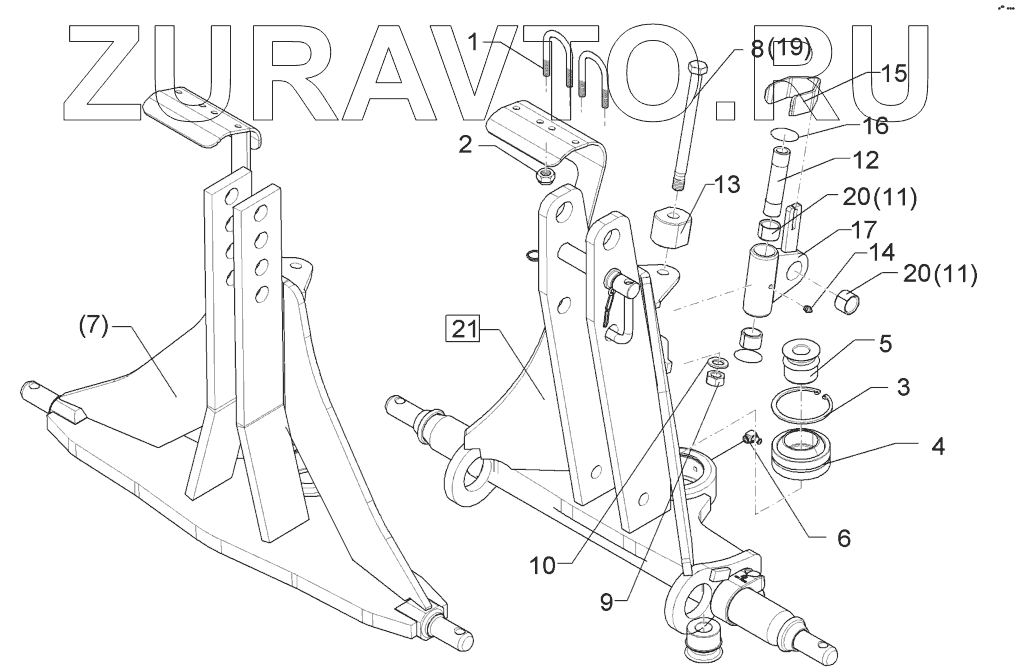 ZURAVTO.RU

1
8(19)
15
16
2
12
13
20(11)
17
14
20(11)
(7)
21
5
3
4
6
10
9