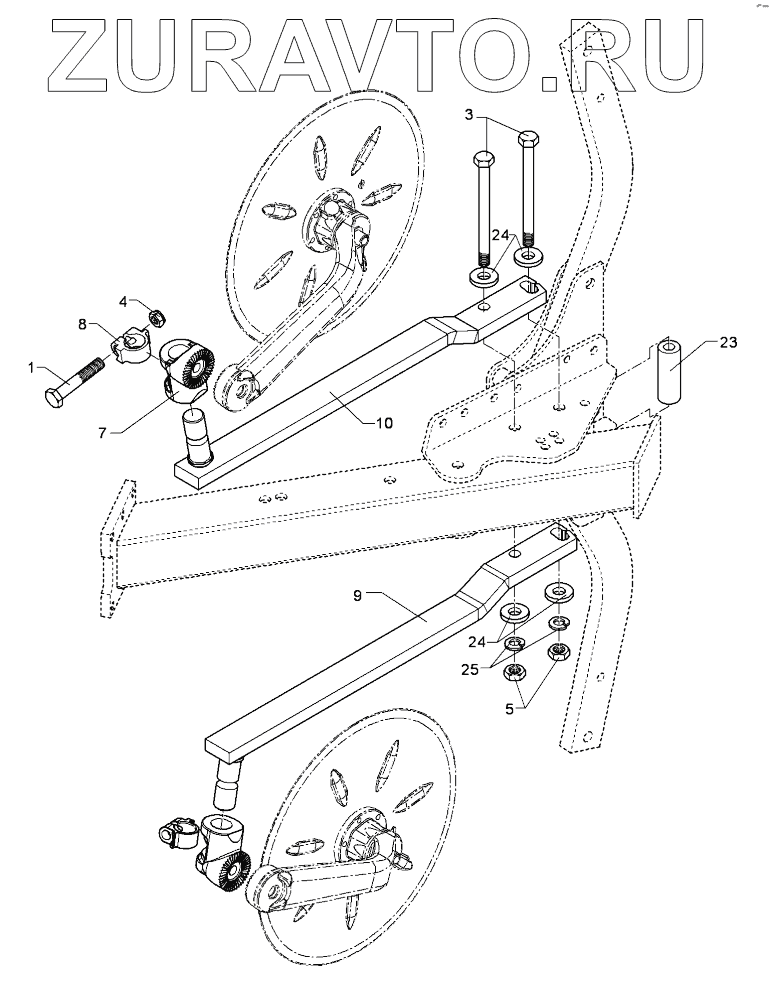 ZURAVTO.RU

3
24
4
8
1
7
10
23
9
24
25
5