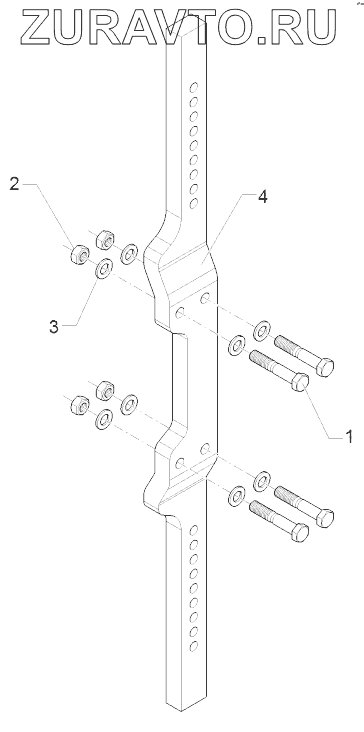 ZURAVTO.RU

2

4

3

1