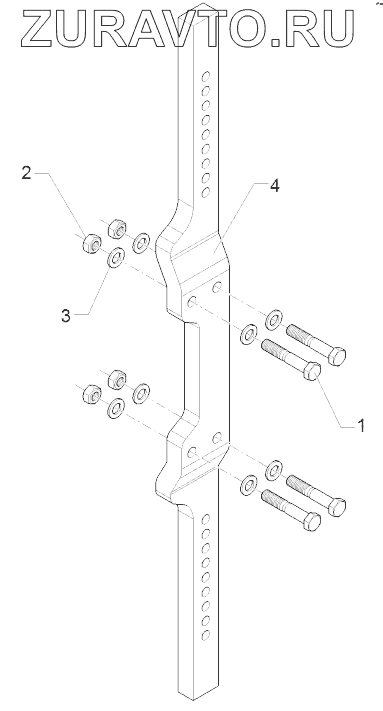 ZURAVTO.RU

2

4

3

1