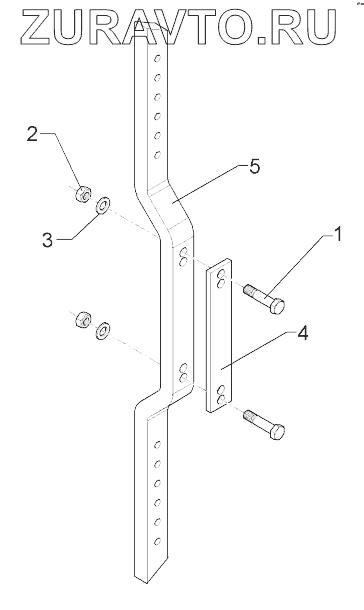 ZURAVTO.RU

2

5

3

1

4