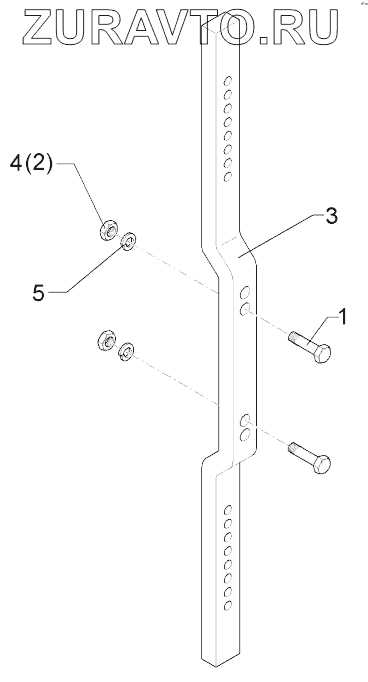 ZURAVTO.RU

4(2)

3

5

1