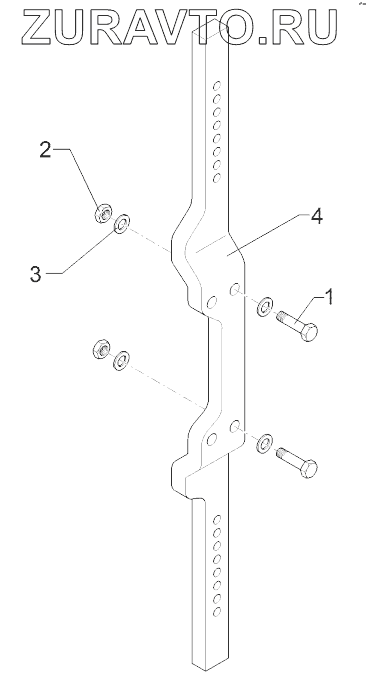 ZURAVTO.RU

2

4

3

1