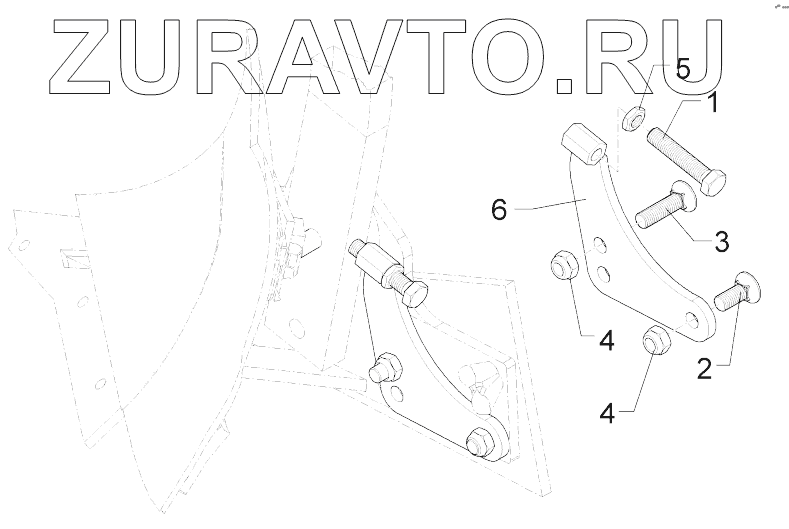 ZURAVTO.RU

5
1
6
3
4
2
4