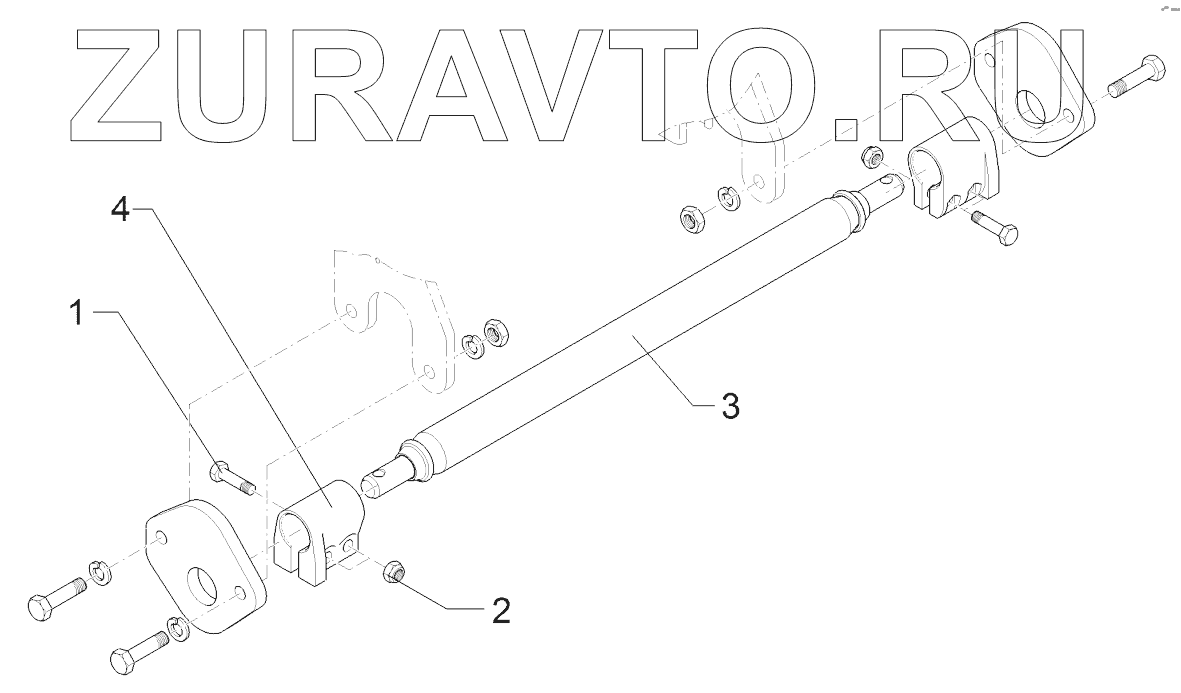 ZURAVTO.RU

4

1

3

2