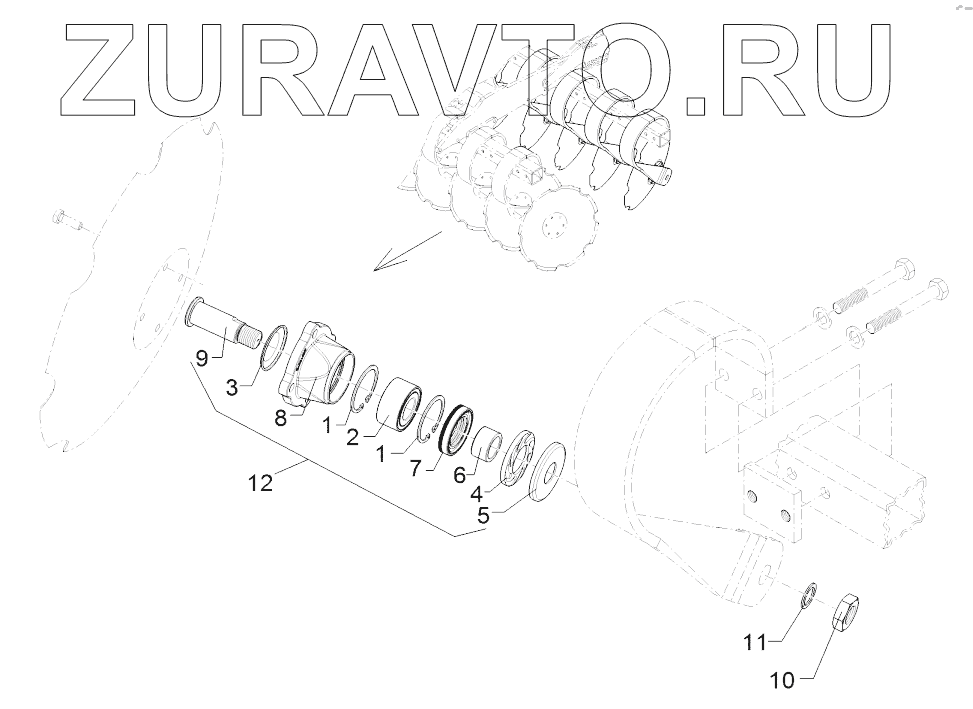 ZURAVTO.RU

9
3
8
1
2
1
7
6
4
5
12
11
10