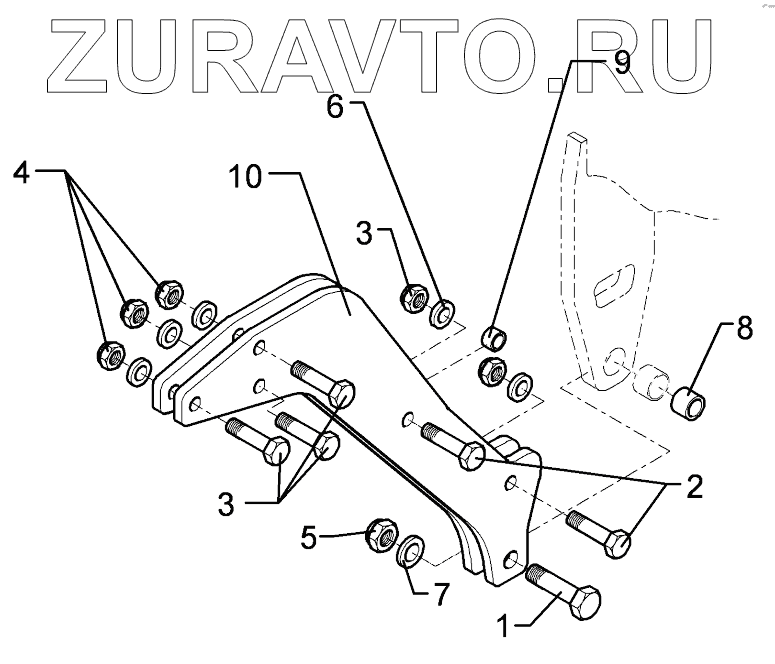 ZURAVTO.RU
9
6
4
10
3
8
3
2
5
7
1