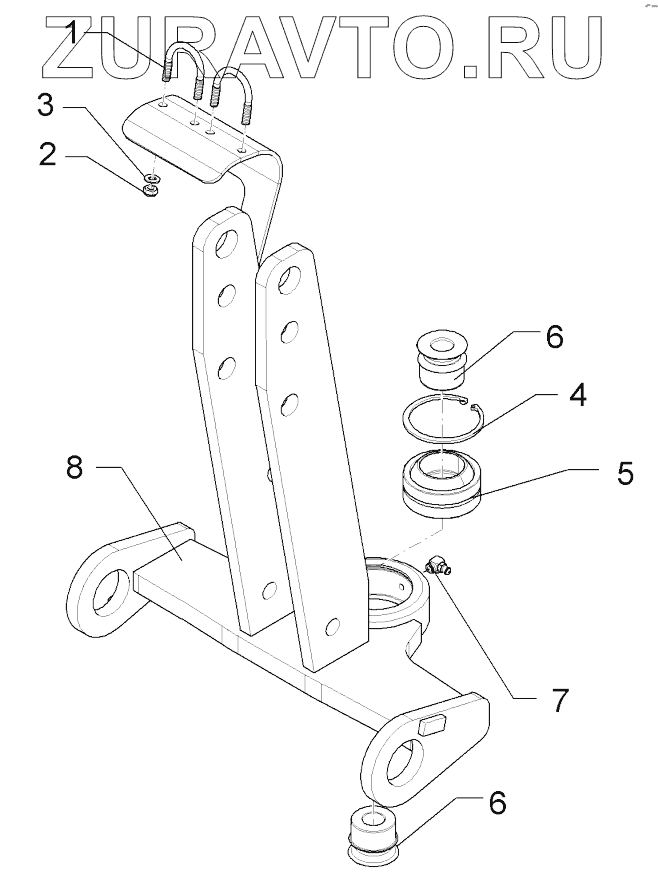 ZURAVTO.RU
1
3
2
6
4
5
8
7
6