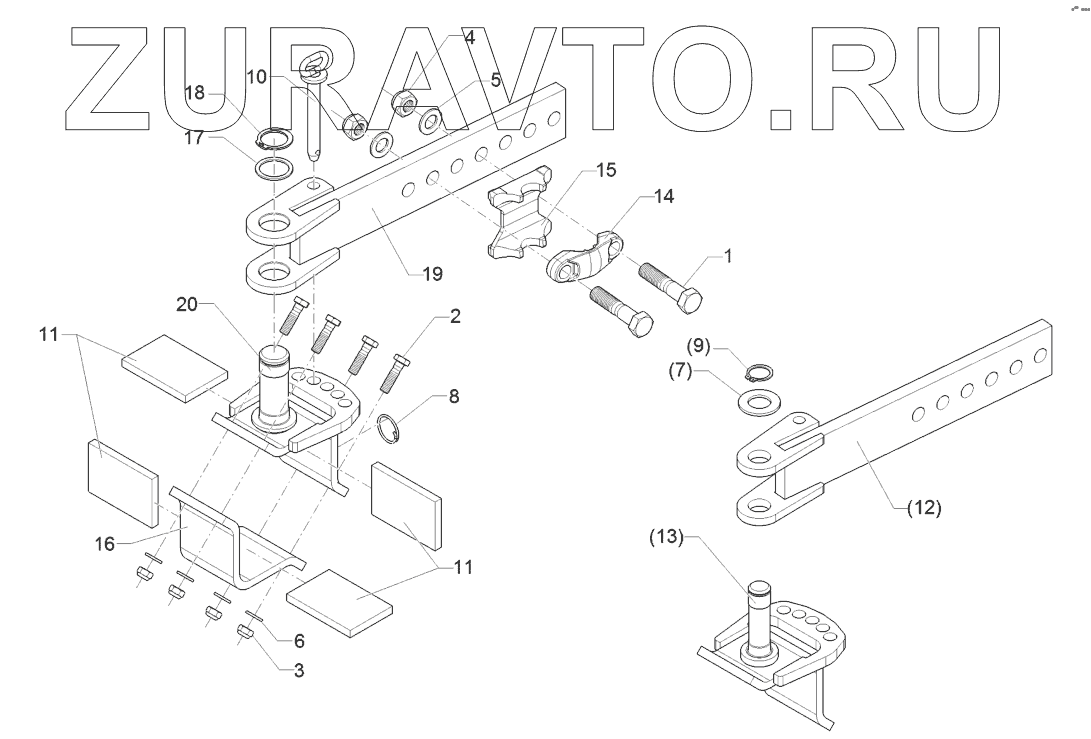 ZURAVTO.RU

4
10
5
18
17
15
14
19
1
20
2
11
(9)
(7)
8
(12)
16
11
(13)
6
3