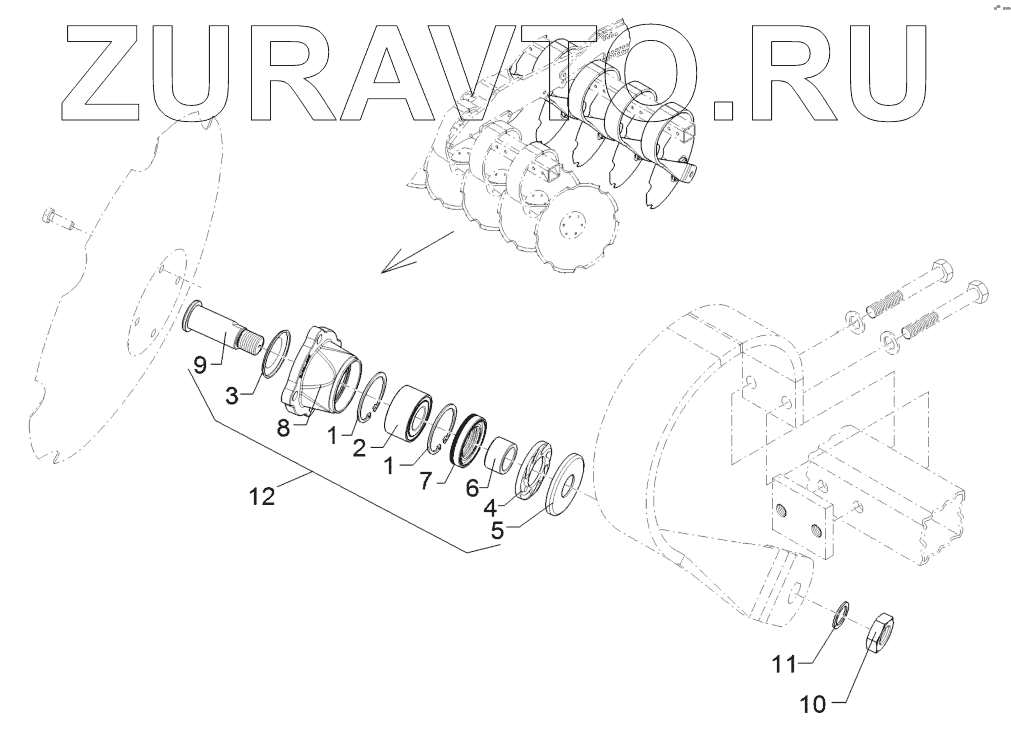 ZURAVTO.RU

9
3
8
1
2
1
7
6
4
5
12
11
10