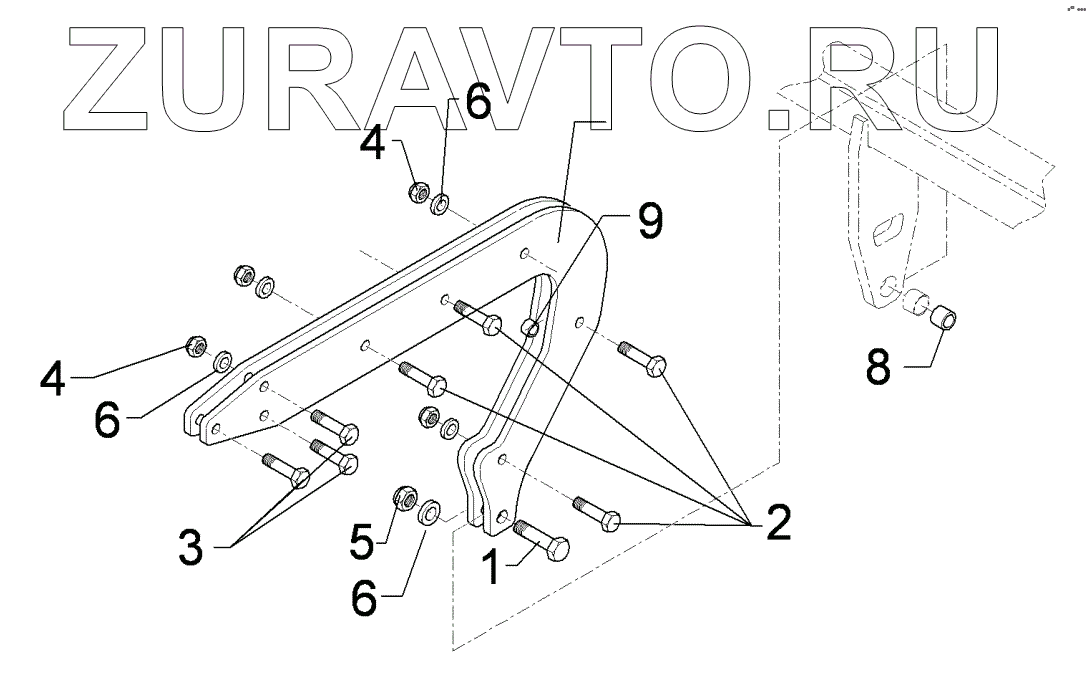 ZURAVTO.RU

4
6
9
4
6
8
3
5
6
1
2