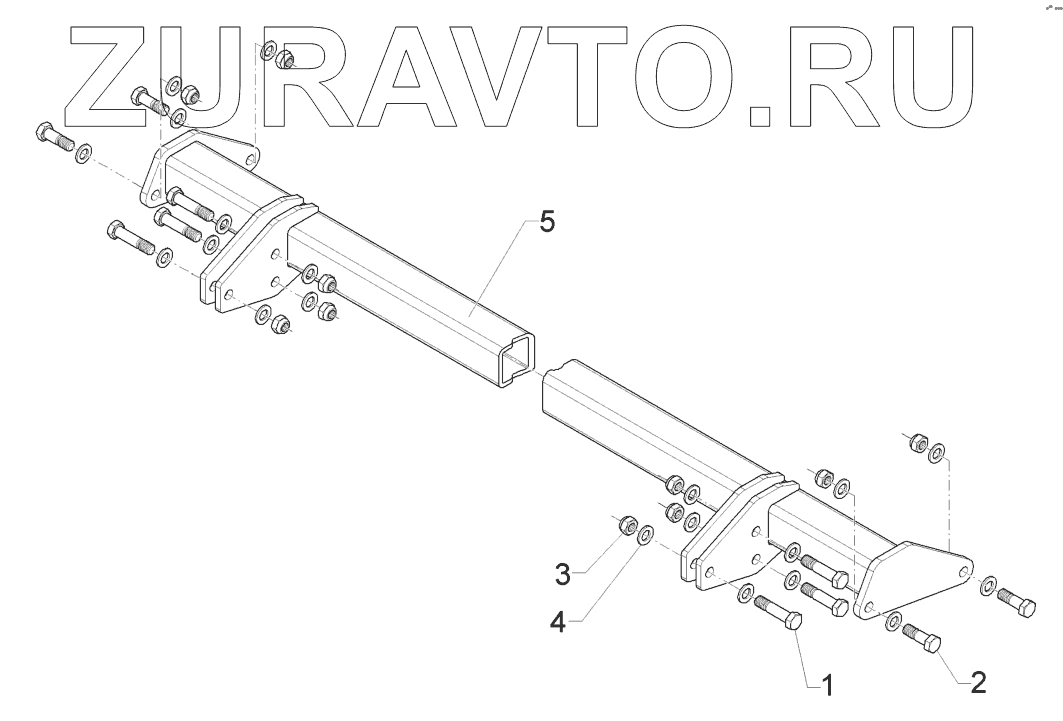 ZURAVTO.RU

5

3

4

1

2