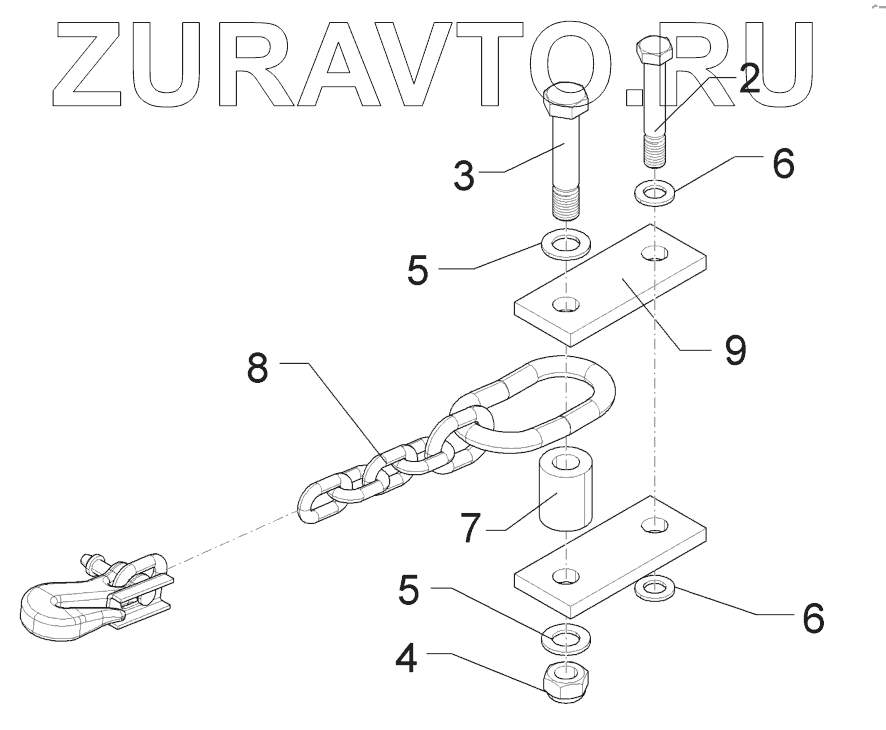 ZURAVTO.RU
2
3
6
5
9
8
7
5
6
4